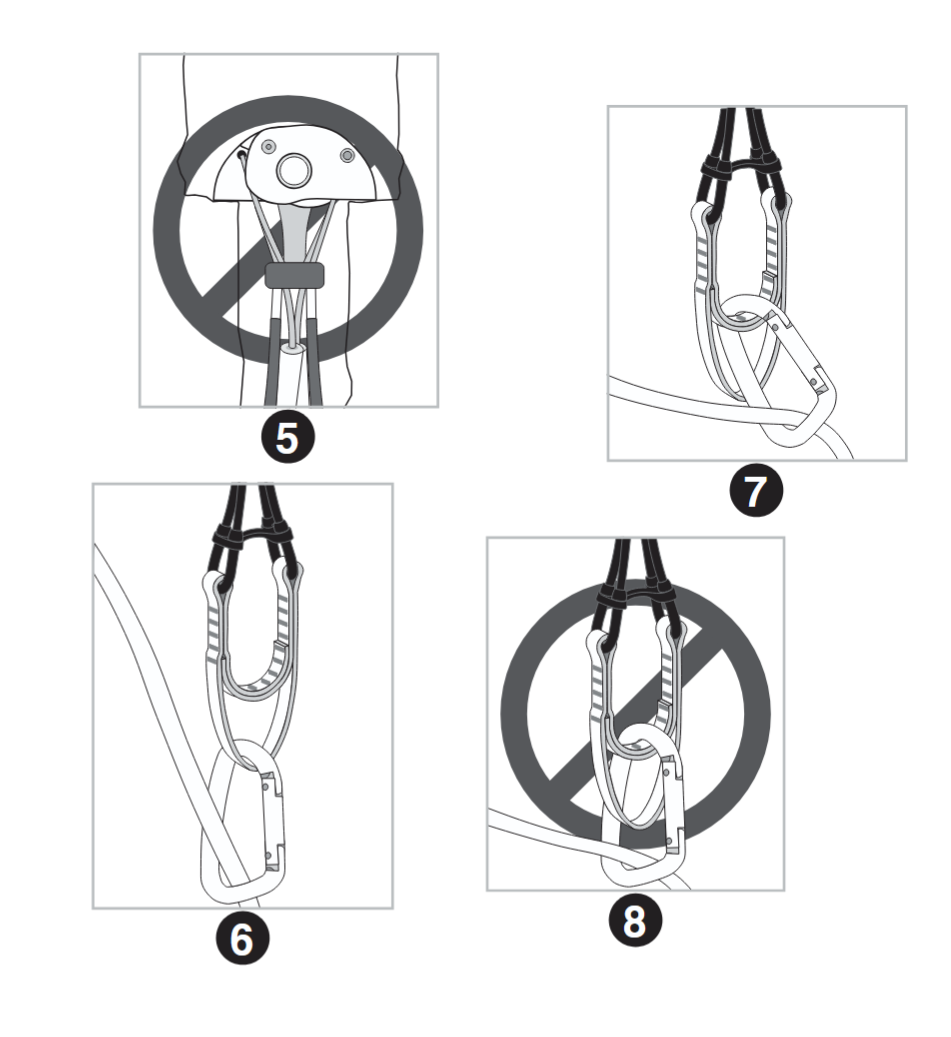 5

7

6

8